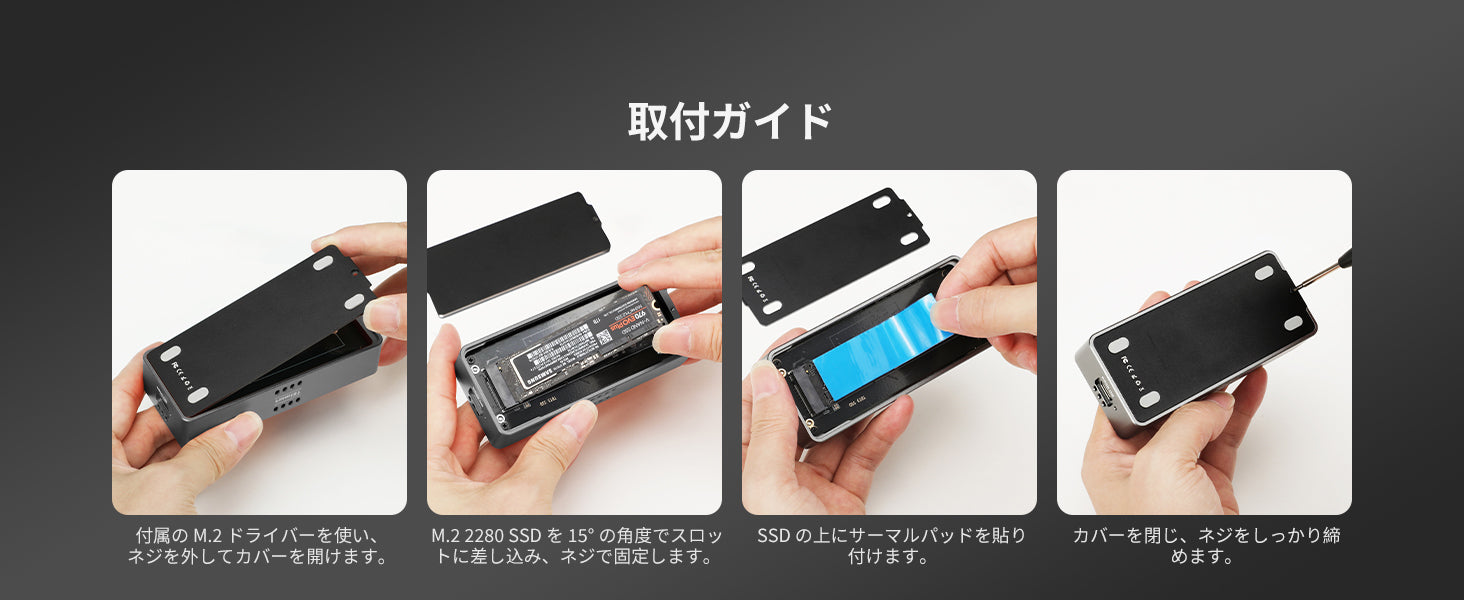 取付ガイド

付属の M.2 ドライバーを使い、ネジを外してカバーを開けます。

M.2 2280 SSD を 15° の角度でスロットに差し込み、ネジで固定します。

SSD の上にサーマルパッドを貼り付けます。

カバーを閉じ、ネジをしっかり締めます。